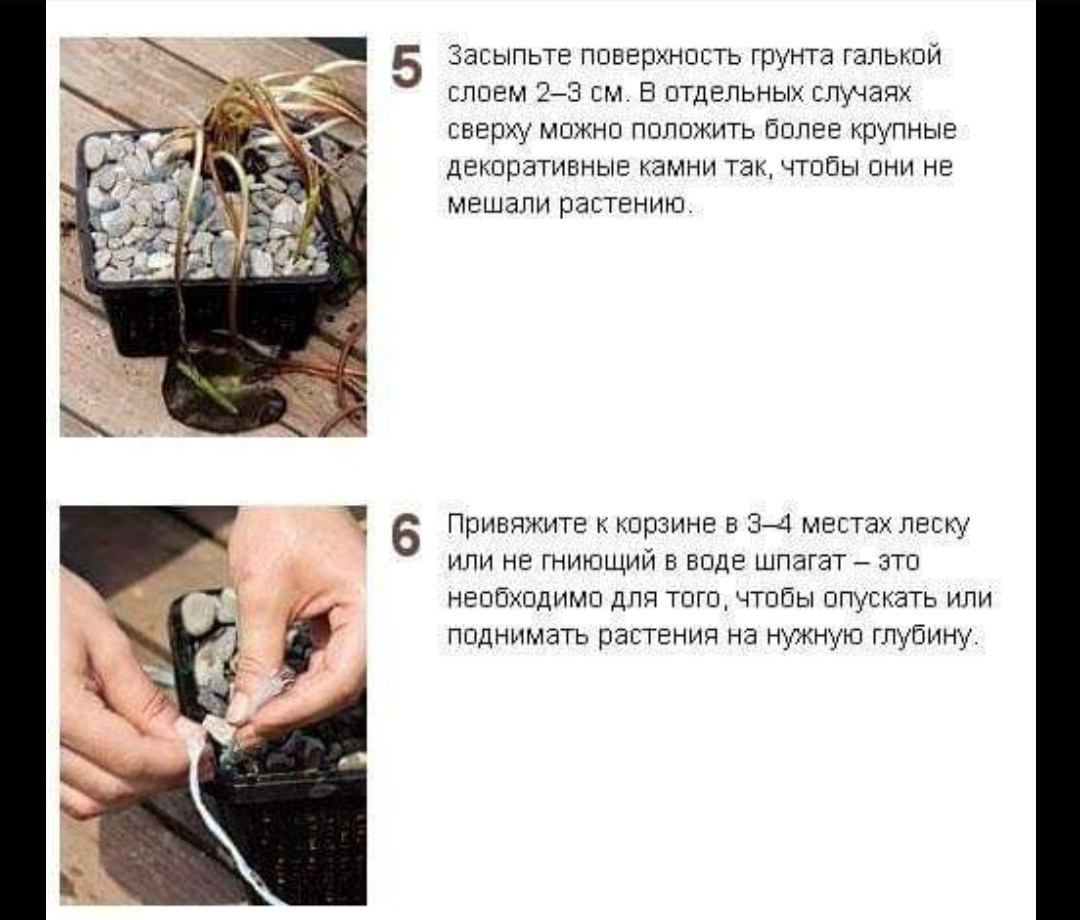 5 Засыпьте поверхность грунта галькой слоем 2–3 см. В отдельных случаях сверху можно положить более крупные декоративные камни так, чтобы они не мешали растению.

6 Привяжите к корзине в 3–4 местах леску или не гниющий в воде шпагат – это необходимо для того, чтобы опускать или поднимать растения на нужную глубину.