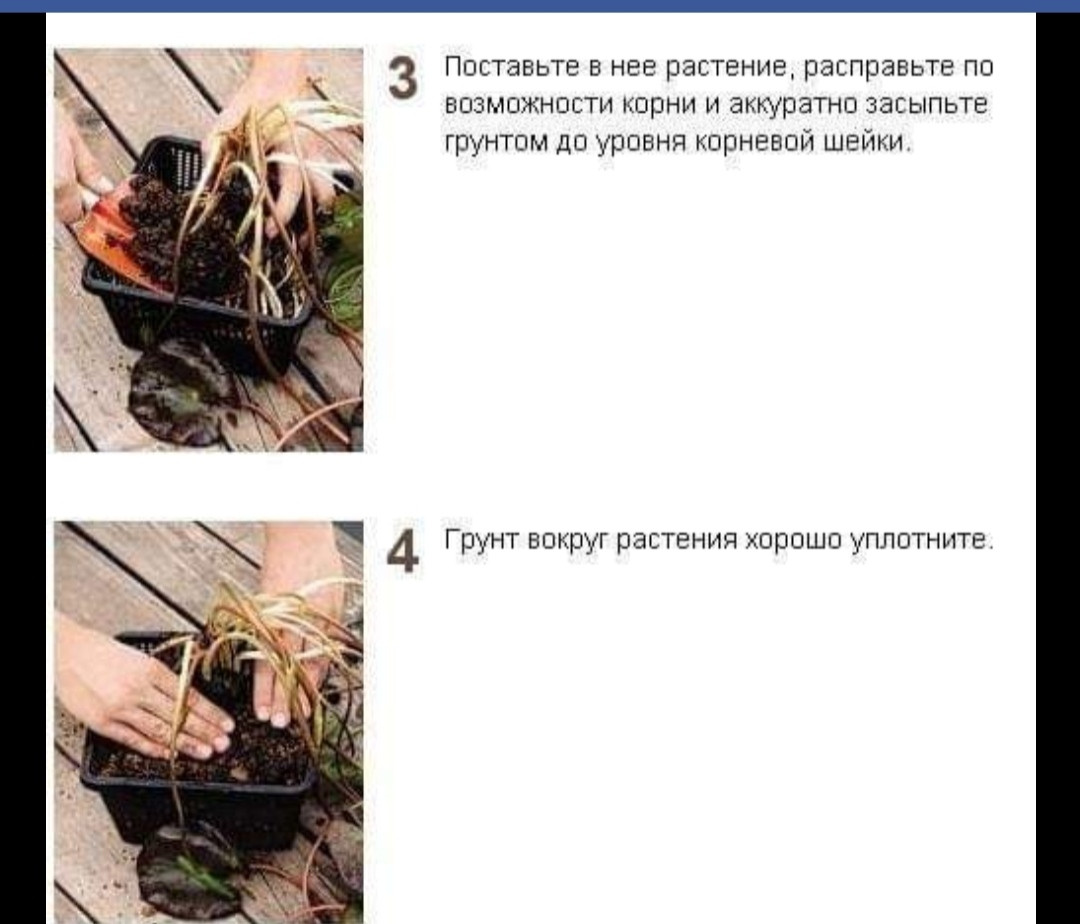 3 Поставьте в нее растение, расправьте по возможности корни и аккуратно засыпьте грунтом до уровня корневой шейки.

4 Грунт вокруг растения хорошо уплотните.