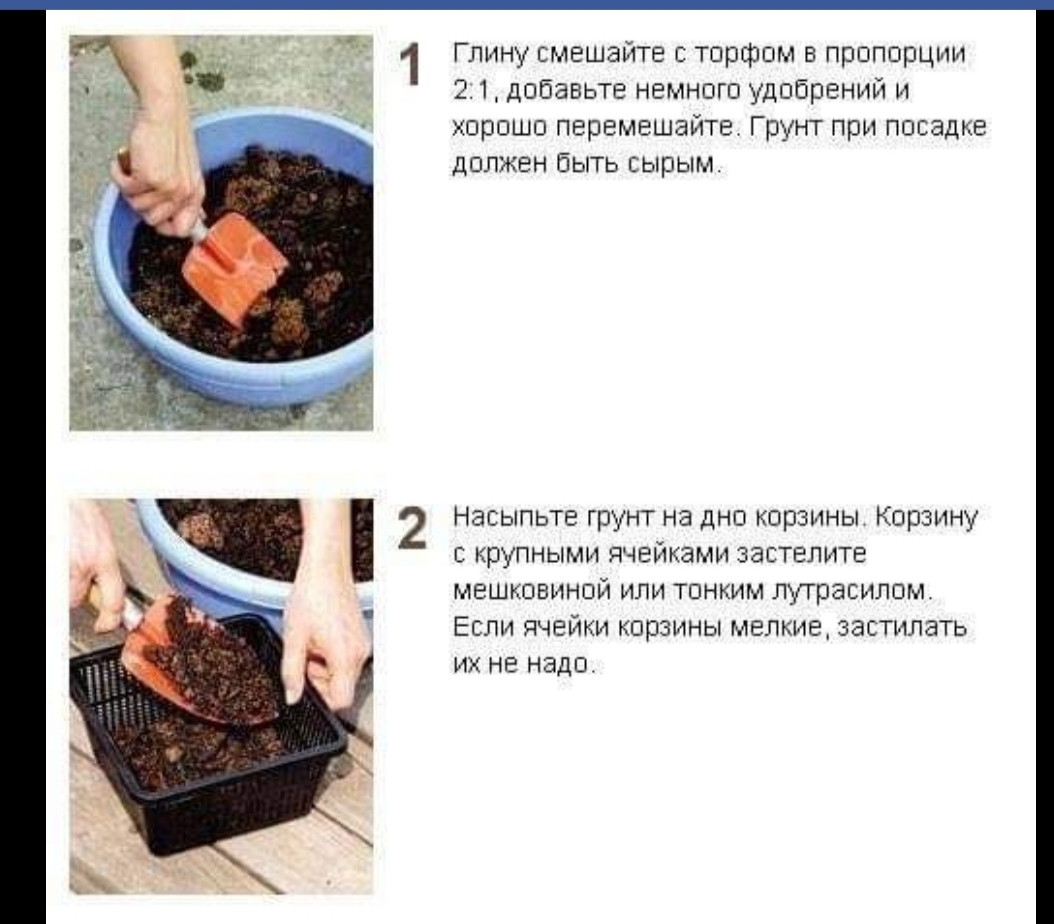 1 Глину смешайте с торфом в пропорции 2:1, добавьте немного удобрений и хорошо перемешайте. Грунт при посадке должен быть сырым.

2 Насыпьте грунт на дно корзины. Корзину с крупными ячейками застелите мешковиной или тонким лутрасилом. Если ячейки корзины мелкие, застилать их не надо.